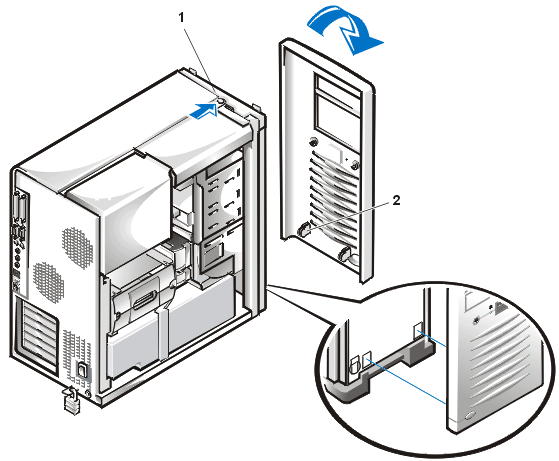 1

2